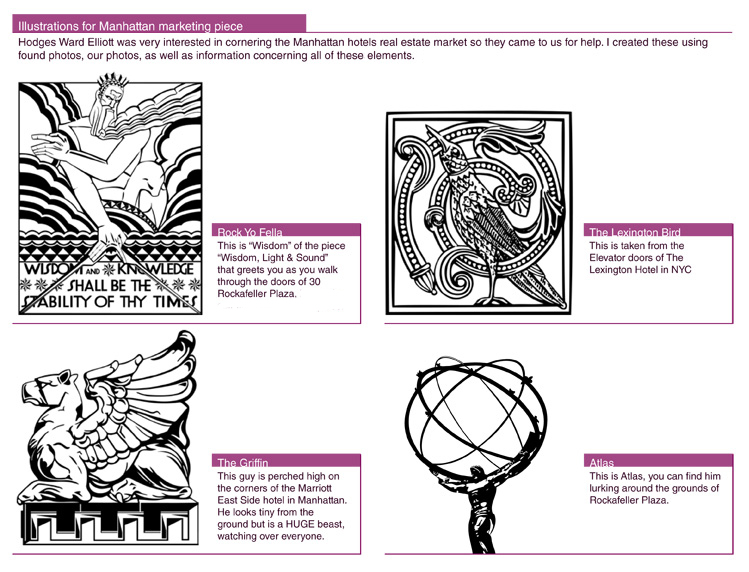 Illustrations for Manhattan marketing piece

Hodges Ward Elliott was very interested in cornering the Manhattan hotels real estate market so they came to us for help. I created these using found photos, our photos, as well as information concerning all of these elements.

WISDOM AND KNOWLEDGE SHALL BE THE STABILITY OF THY TIMES

Rock Yo Fella

This is "Wisdom" of the piece "Wisdom, Light & Sound" that greets you as you walk through the doors of 30 Rockafeller Plaza.

The Lexington Bird

This is taken from the Elevator doors of The Lexington Hotel in NYC

The Griffin

This guy is perched high on the corners of the Marriott East Side hotel in Manhattan. He looks tiny from the ground but is a HUGE beast, watching over everyone.

Atlas

This is Atlas, you can find him lurking around the grounds of Rockafeller Plaza.